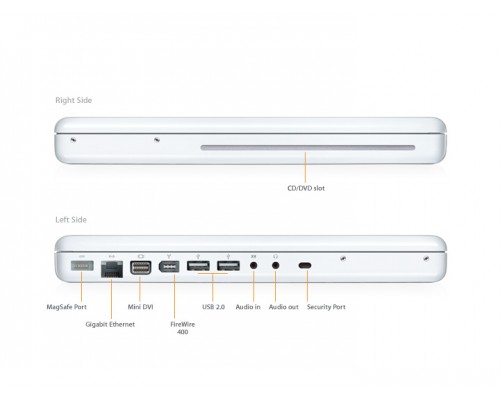 Right Side

CD/DVD slot

Left Side

MagSafe Port

Gigabit Ethernet

Mini DVI

FireWire 400

USB 2.0

Audio in

Audio out

Security Port